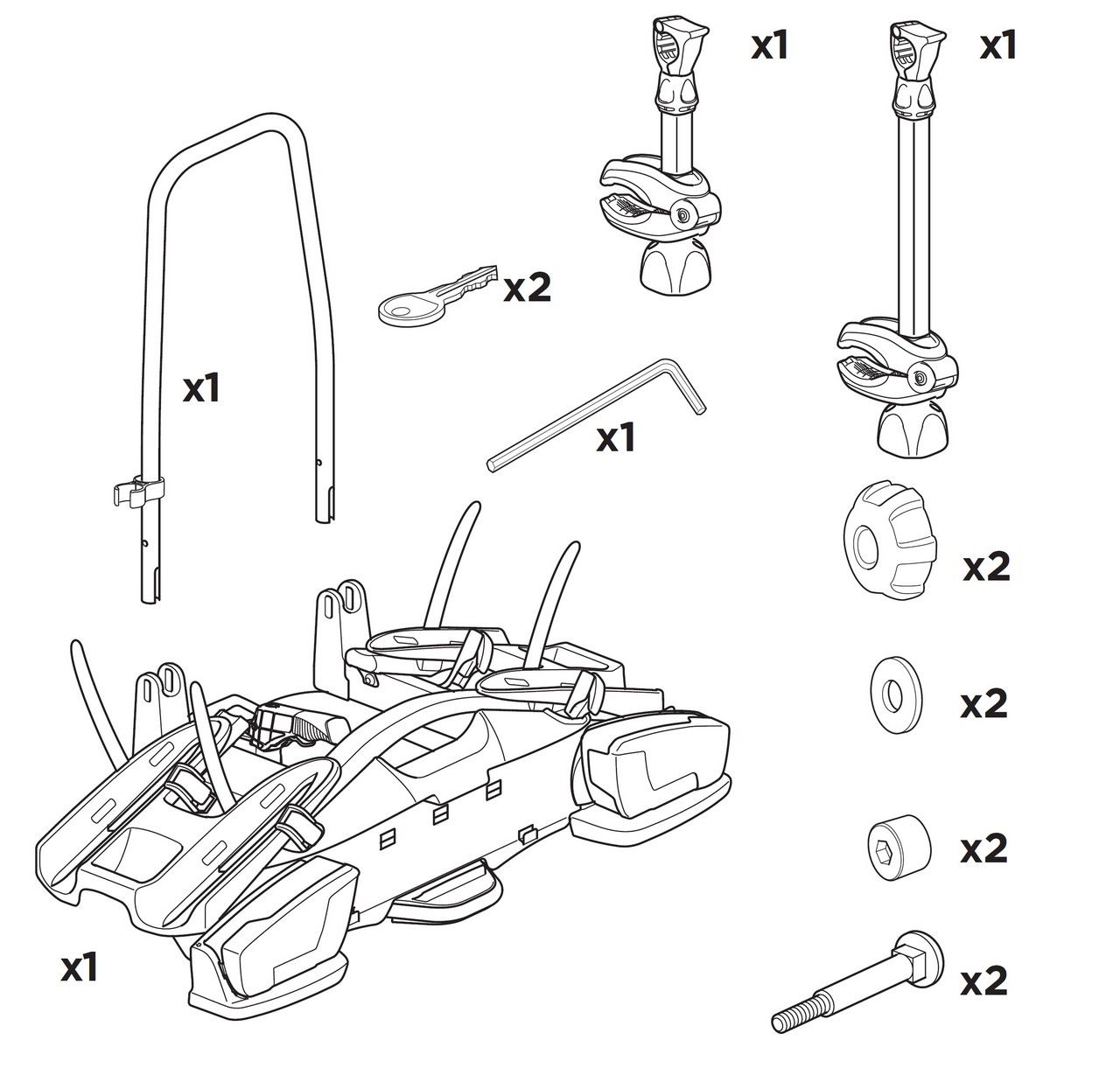 x1

x1

x2

x1

x1

x2

x2

x2

x1

x2